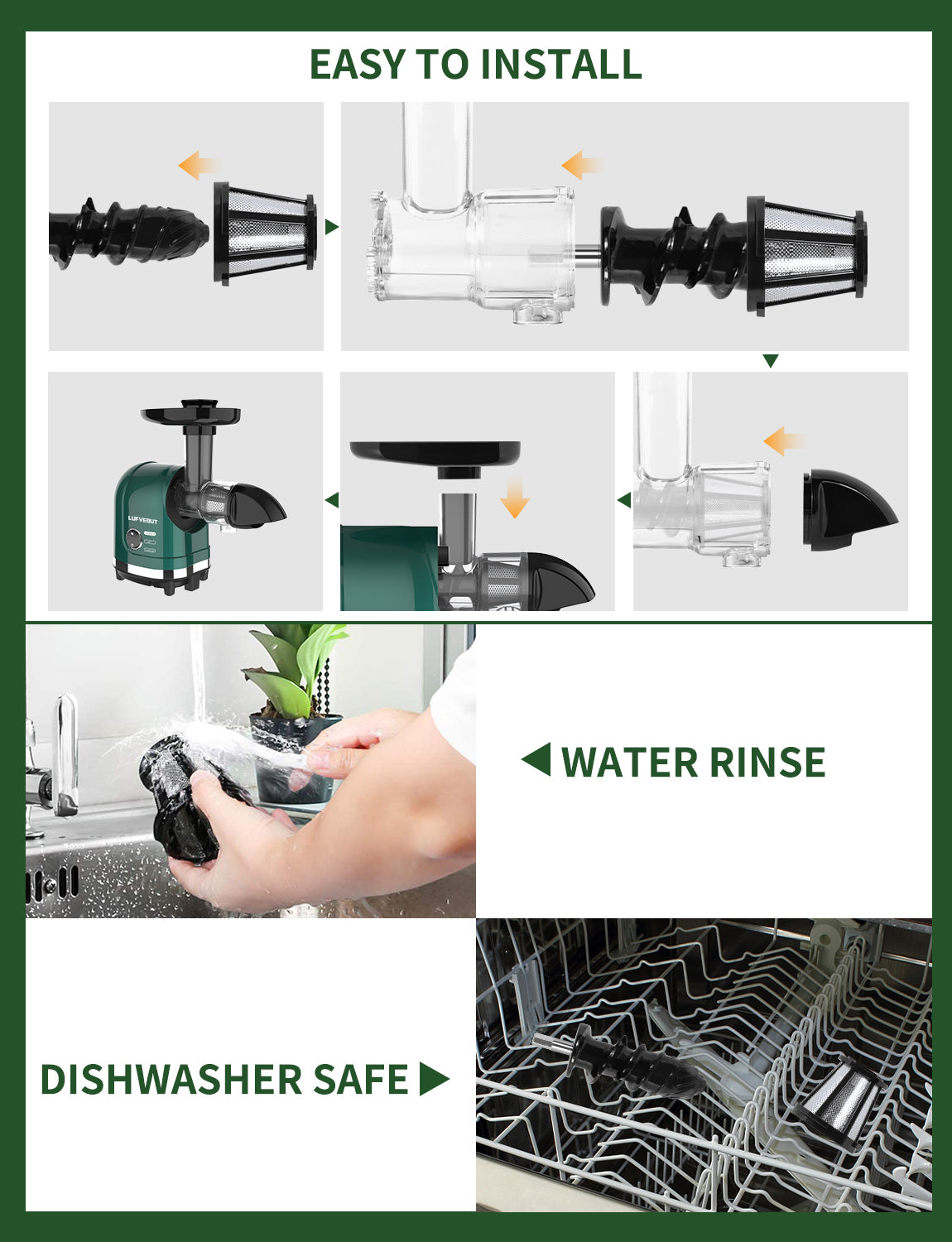 EASY TO INSTALL

LUFVEBUT

WATER RINSE

DISHWASHER SAFE